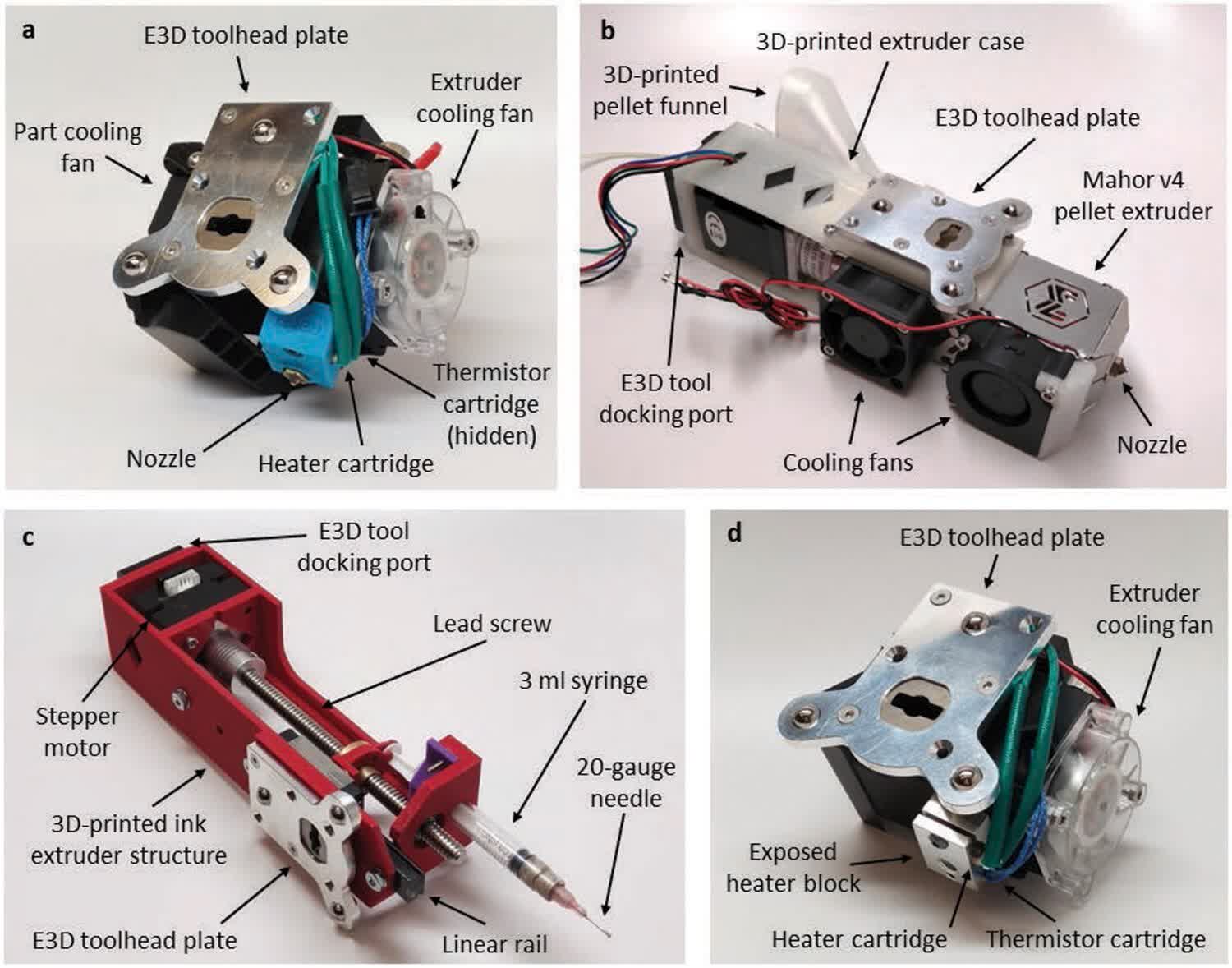 a
E3D toolhead plate
Extruder cooling fan
Part cooling fan
Thermistor cartridge (hidden)
Nozzle
Heater cartridge

b
3D-printed extruder case
3D-printed pellet funnel
E3D toolhead plate
Mahor v4 pellet extruder
E3D tool docking port
Cooling fans
Nozzle

c
E3D tool docking port
Lead screw
3 ml syringe
Stepper motor
20-gauge needle
3D-printed ink extruder structure
E3D toolhead plate
Linear rail

d
E3D toolhead plate
Extruder cooling fan
Exposed heater block
Heater cartridge
Thermistor cartridge